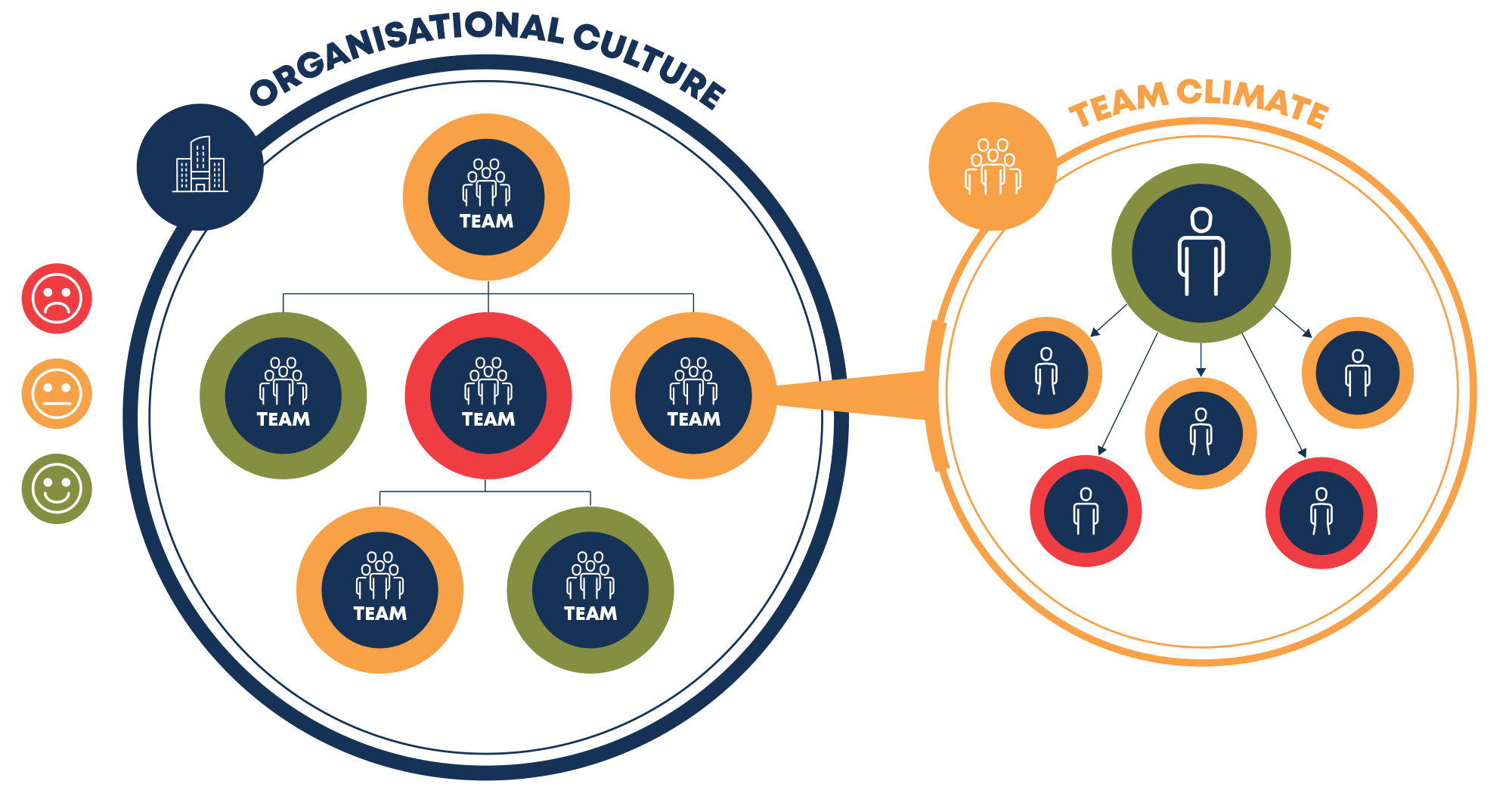 ORGANISATIONAL CULTURE

TEAM

TEAM

TEAM

TEAM

TEAM

TEAM

TEAM CLIMATE